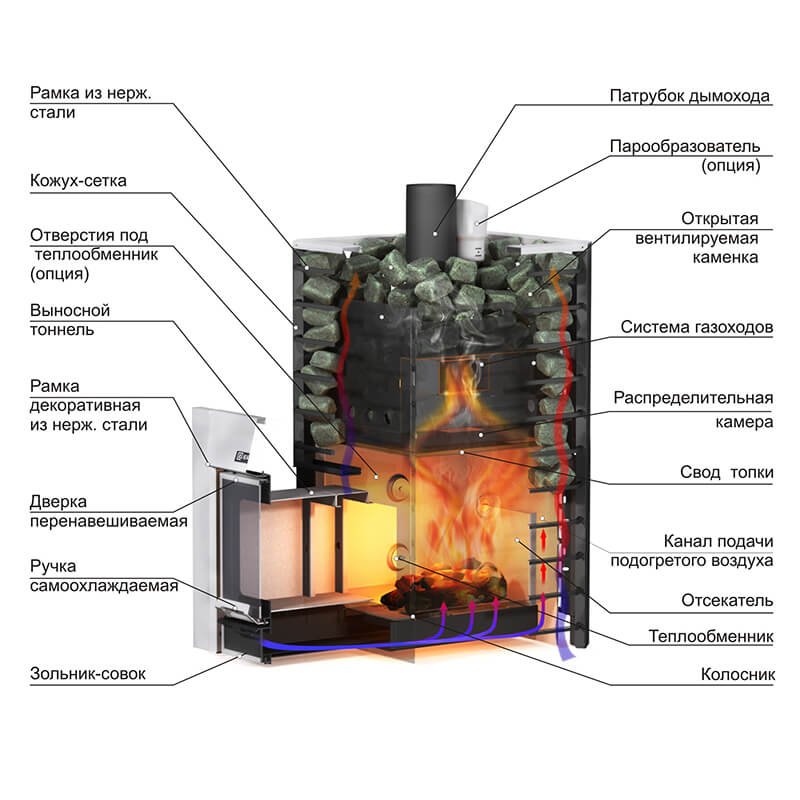 Рамка из нерж. стали

Кожух-сетка

Отверстия под теплообменник (опция)

Выносной тоннель

Рамка декоративная из нерж. стали

Дверка перенавешиваемая

Ручка самоохлаждаемая

Зольник-совок

Патрубок дымохода

Парообразователь (опция)

Открытая вентилируемая каменка

Система газоходов

Распределительная камера

Свод топки

Канал подачи подогретого воздуха

Отсекатель

Теплообменник

Колосник