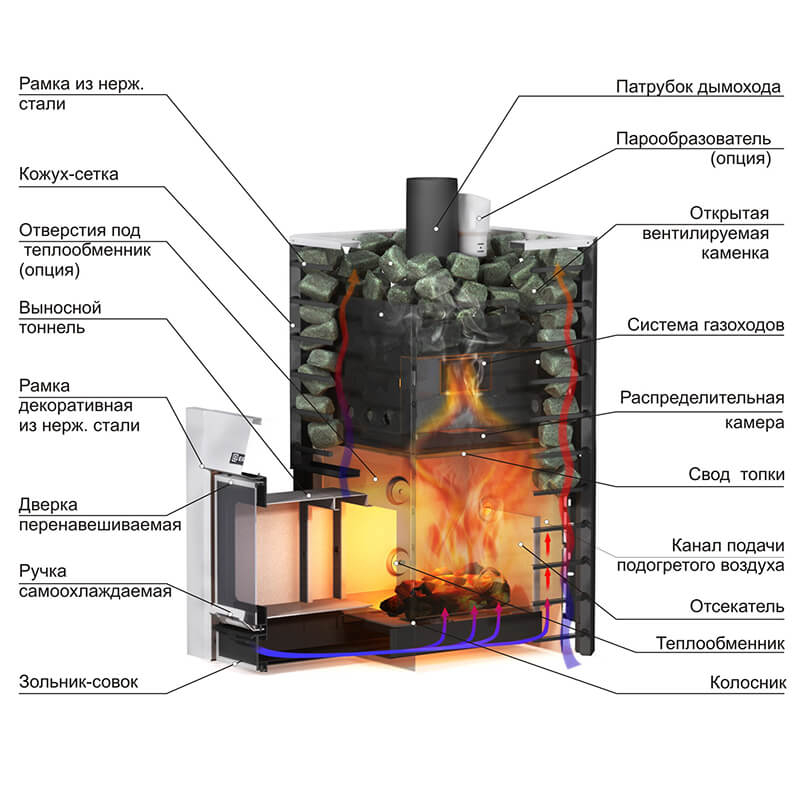 Рамка из нерж. стали

Кожух-сетка

Отверстия под теплообменник (опция)

Выносной тоннель

Рамка декоративная из нерж. стали

Дверка перенавешиваемая

Ручка самоохлаждаемая

Зольник-совок

Патрубок дымохода

Парообразователь (опция)

Открытая вентилируемая каменка

Система газоходов

Распределительная камера

Свод топки

Канал подачи подогретого воздуха

Отсекатель

Теплообменник

Колосник