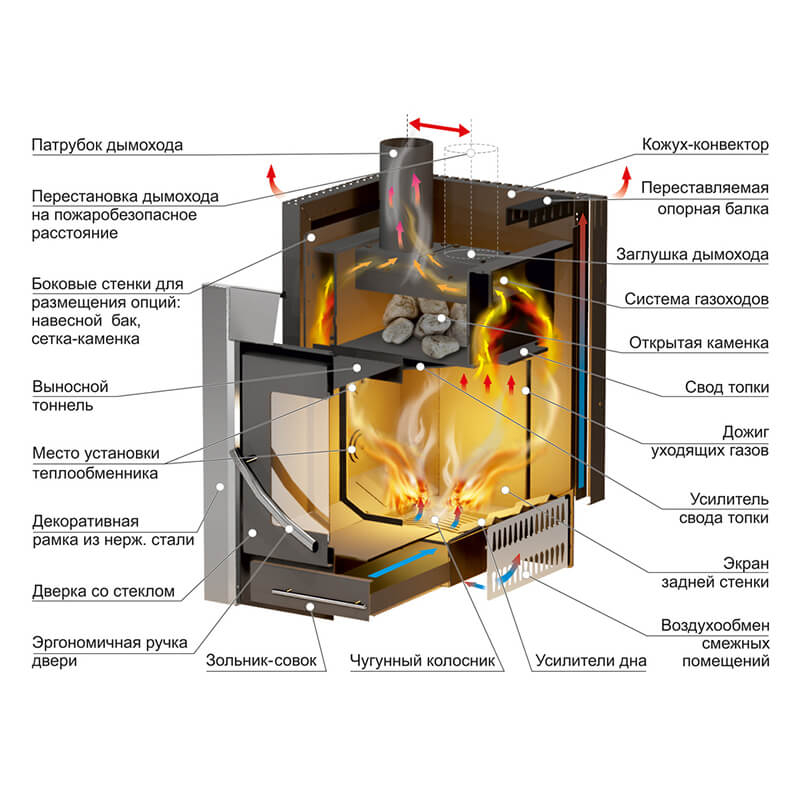 Патрубок дымохода

Перестановка дымохода на пожаробезопасное расстояние

Боковые стенки для размещения опций: навесной бак, сетка-каменка

Выносной тоннель

Место установки теплообменника

Декоративная рамка из нерж. стали

Дверка со стеклом

Эргономичная ручка двери

Зольник-совок

Чугунный колосник

Усилители дна

Кожух-конвектор

Переставляемая опорная балка

Заглушка дымохода

Система газоходов

Открытая каменка

Свод топки

Дожиг уходящих газов

Усилитель свода топки

Экран задней стенки

Воздухообмен смежных помещений