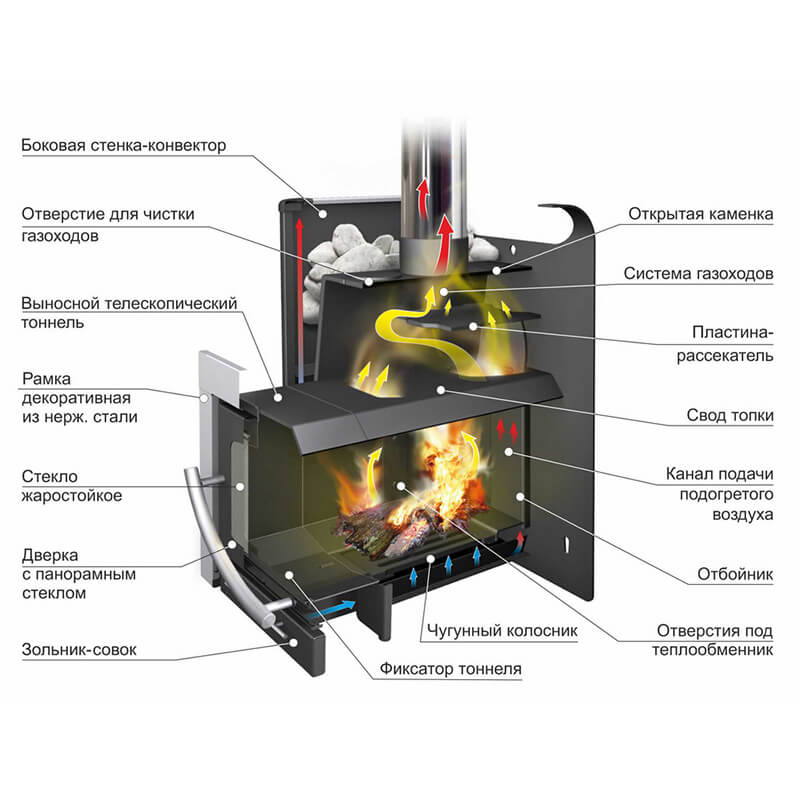 Боковая стенка-конвектор

Отверстие для чистки газоходов

Выносной телескопический тоннель

Рамка декоративная из нерж. стали

Стекло жаростойкое

Дверка с панорамным стеклом

Зольник-совок

Открытая каменка

Система газоходов

Пластина-рассекатель

Свод топки

Канал подачи подогретого воздуха

Отбойник

Отверстия под теплообменник

Чугунный колосник

Фиксатор тоннеля