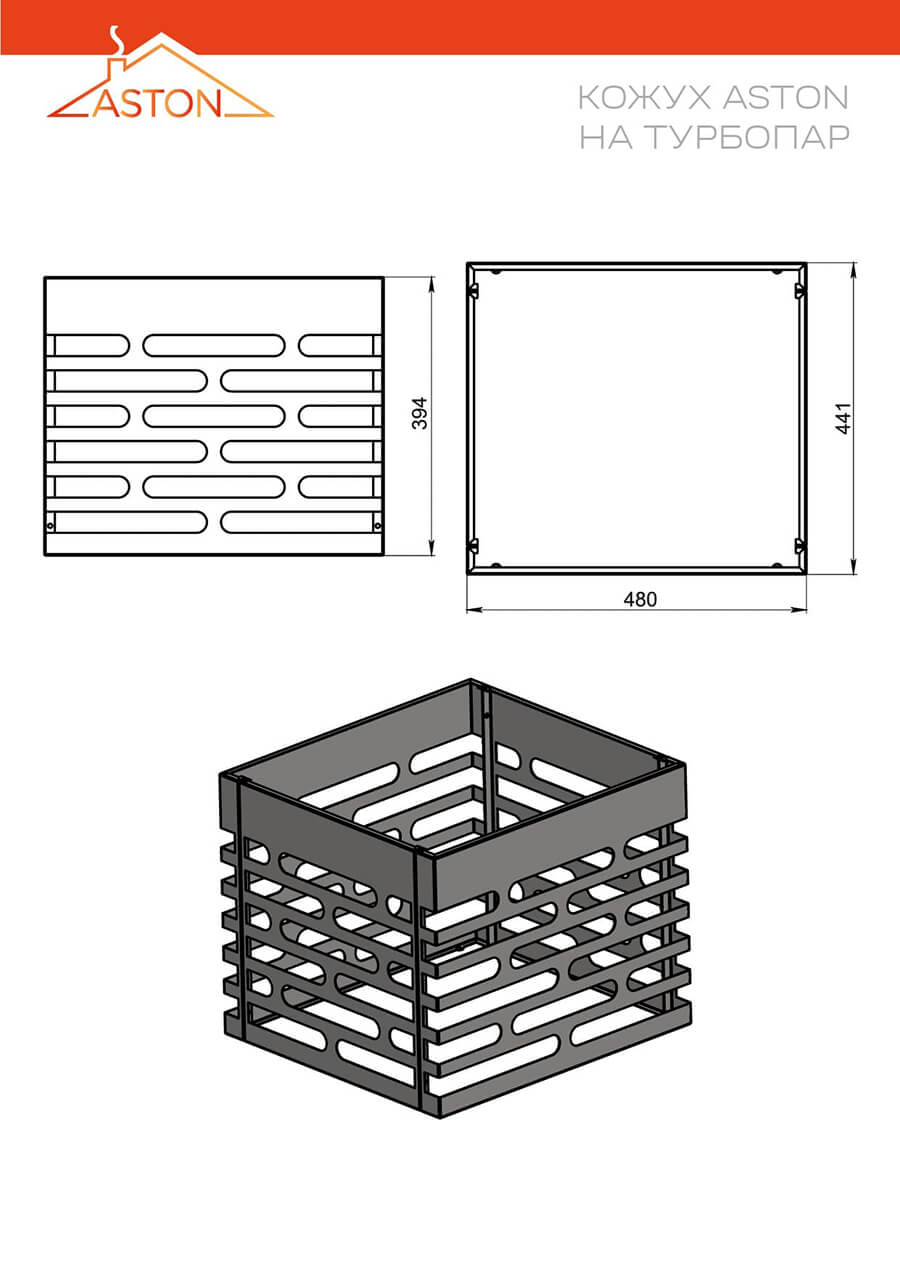 ASTON

КОЖУХ ASTON
НА ТУРБОПАР

394

441

480