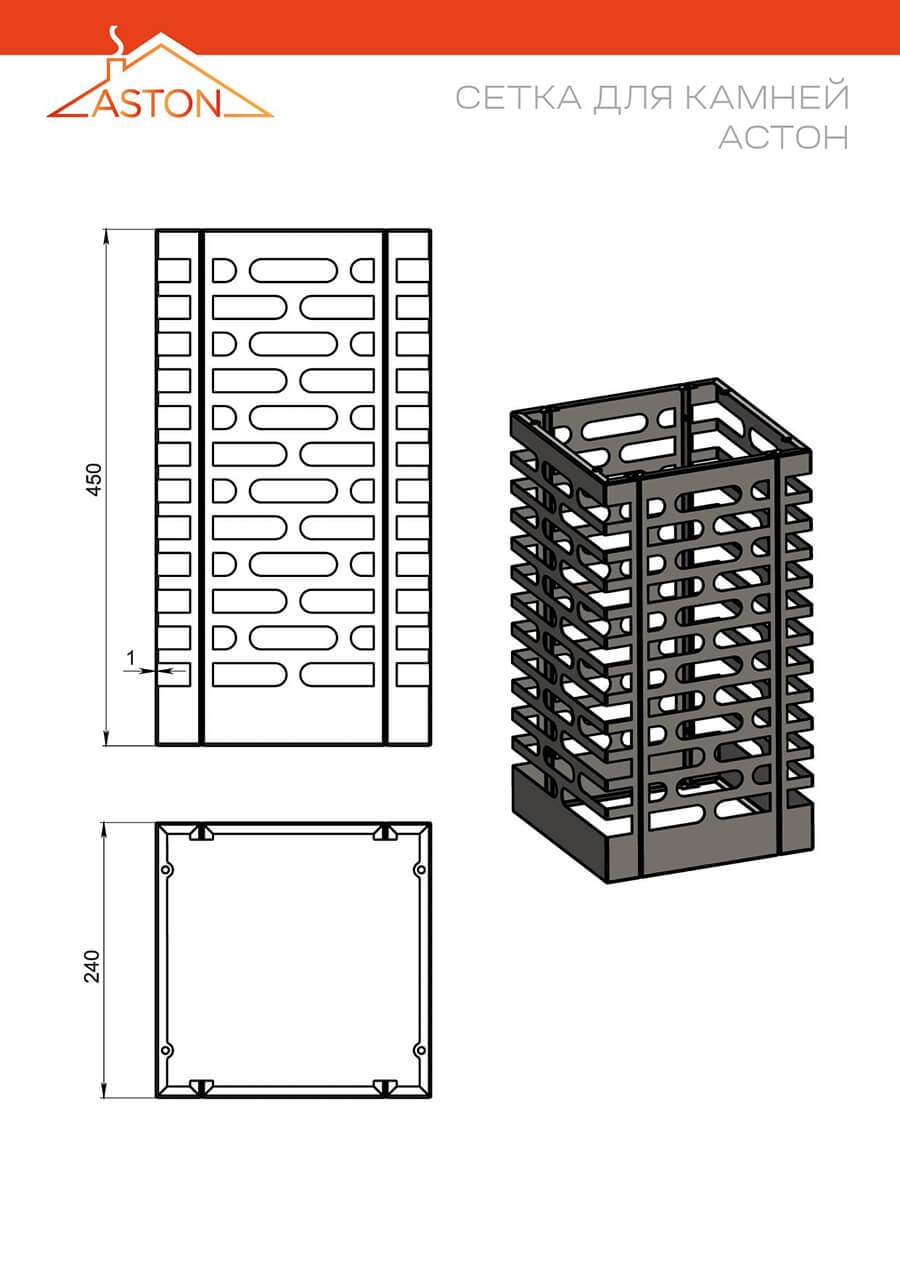 ASTON

СЕТКА ДЛЯ КАМНЕЙ
АСТОН

450

1

240